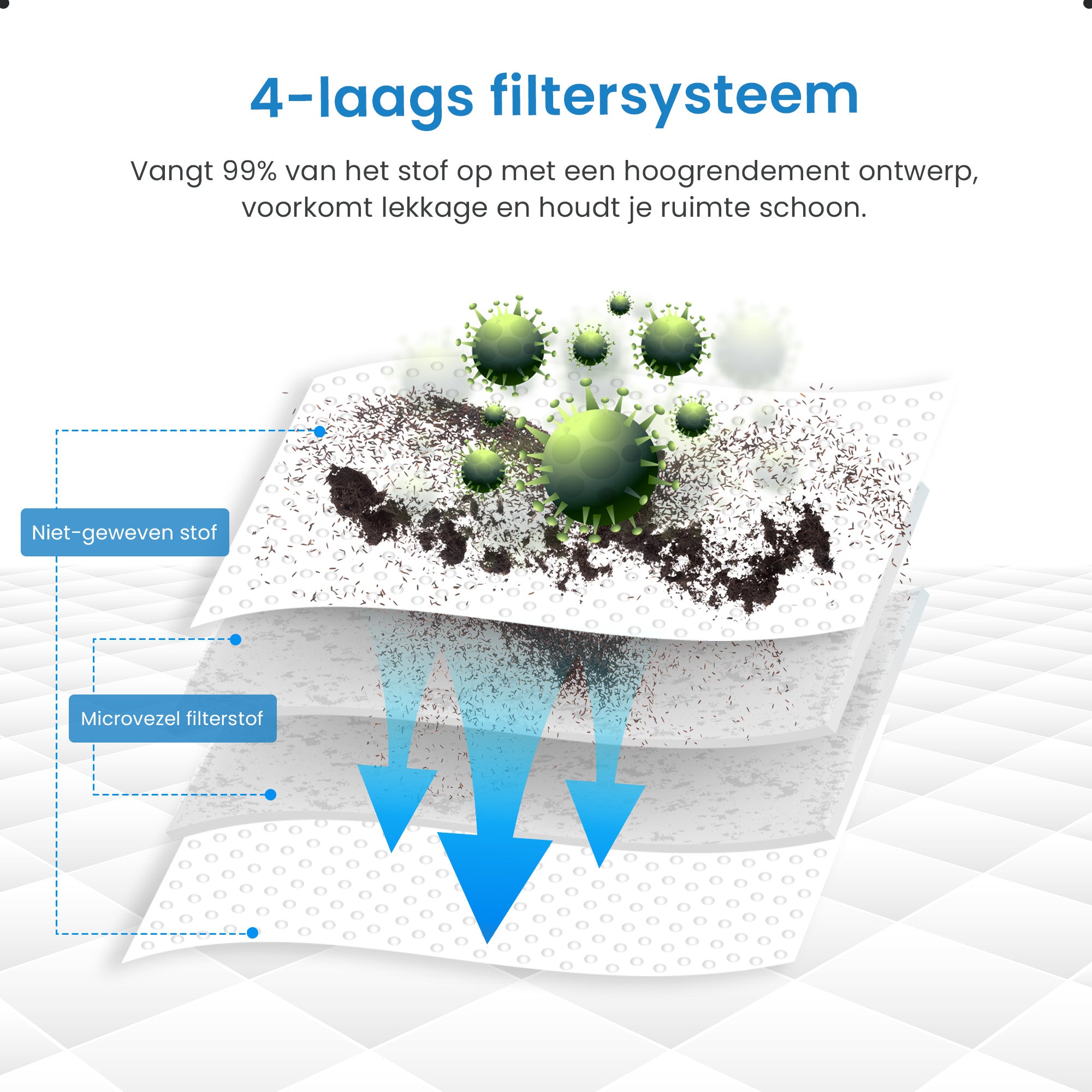 4-laags filtersysteem

Vangt 99% van het stof op met een hoogrendement ontwerp, voorkomt lekkage en houdt je ruimte schoon.

Niet-geweven stof

Microvezel filterstof